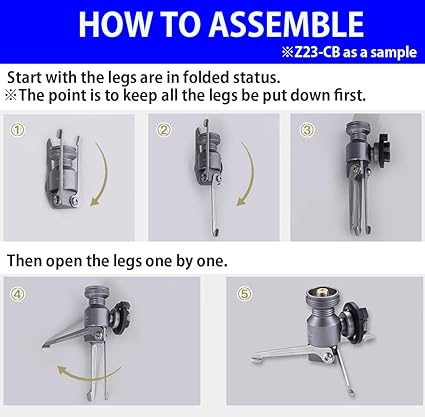 HOW TO ASSEMBLE
※Z23-CB as a sample

Start with the legs are in folded status.
※The point is to keep all the legs be put down first.

①

②

③

Then open the legs one by one.

④

⑤