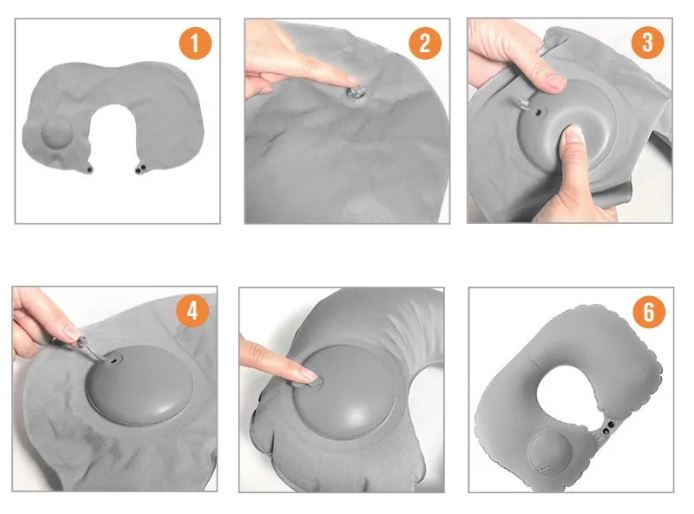 1

2

3

4

6