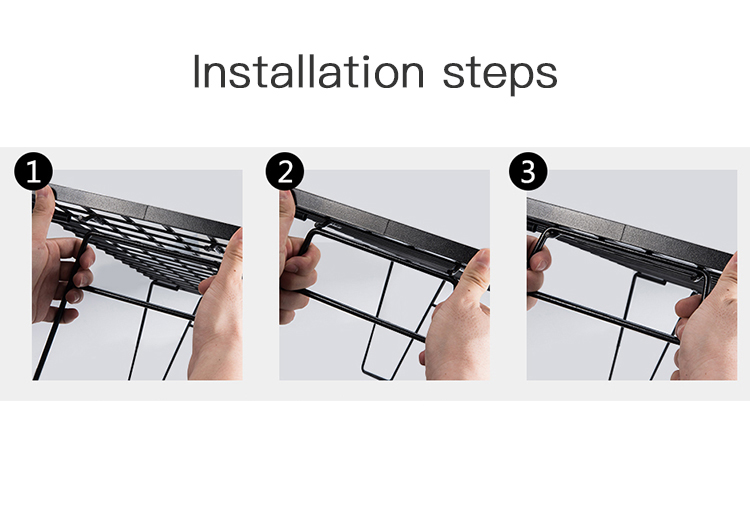 Installation steps

1

2

3