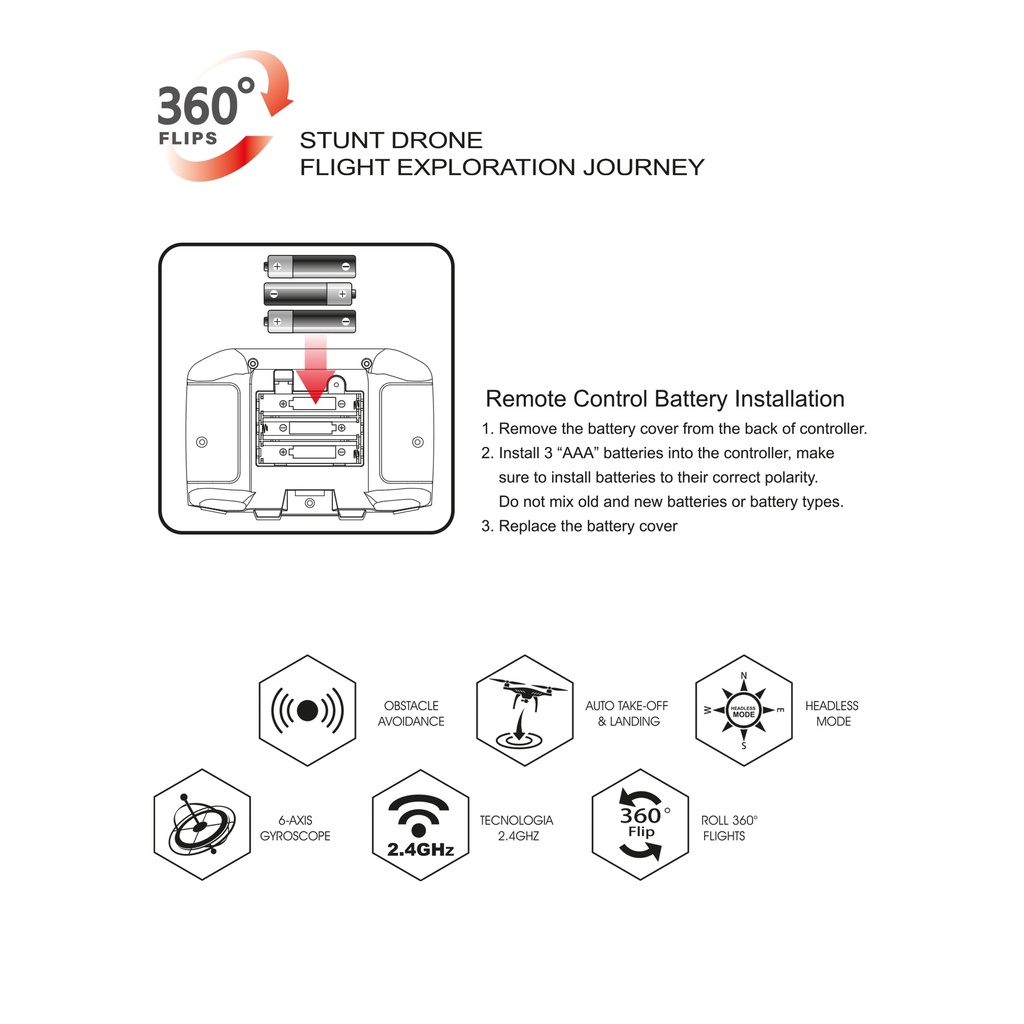 360°
FLIPS

STUNT DRONE
FLIGHT EXPLORATION JOURNEY

Remote Control Battery Installation
1. Remove the battery cover from the back of controller.
2. Install 3 “AAA” batteries into the controller, make sure to install batteries to their correct polarity. Do not mix old and new batteries or battery types.
3. Replace the battery cover

OBSTACLE AVOIDANCE

AUTO TAKE-OFF & LANDING

N
W
HEADLESS MODE
E
S
HEADLESS MODE

6-AXIS GYROSCOPE

2.4GHz
TECNOLOGIA 2.4GHZ

360° Flip
ROLL 360° FLIGHTS